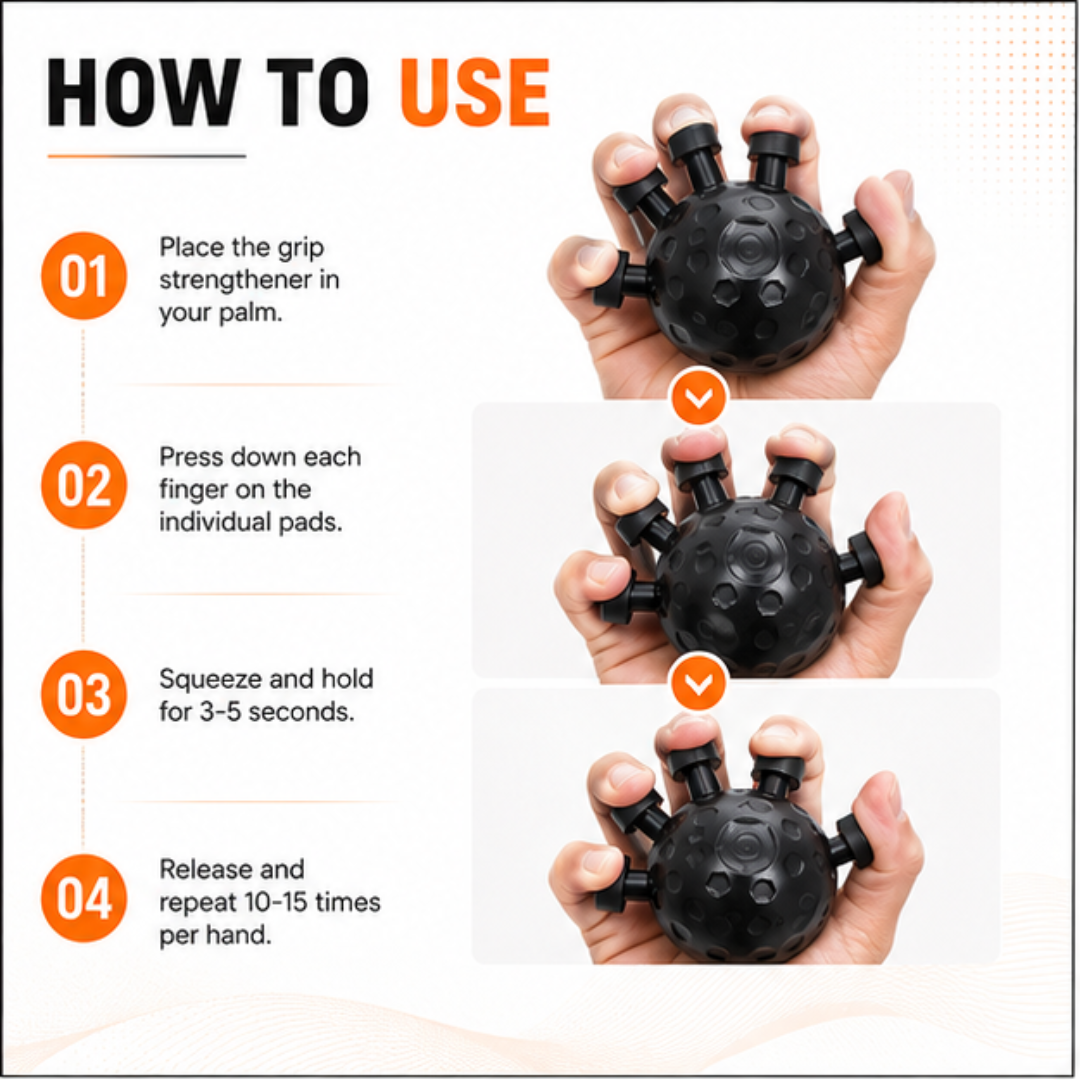 HOW TO USE

01 Place the grip strengthener in your palm.

02 Press down each finger on the individual pads.

03 Squeeze and hold for 3-5 seconds.

04 Release and repeat 10-15 times per hand.